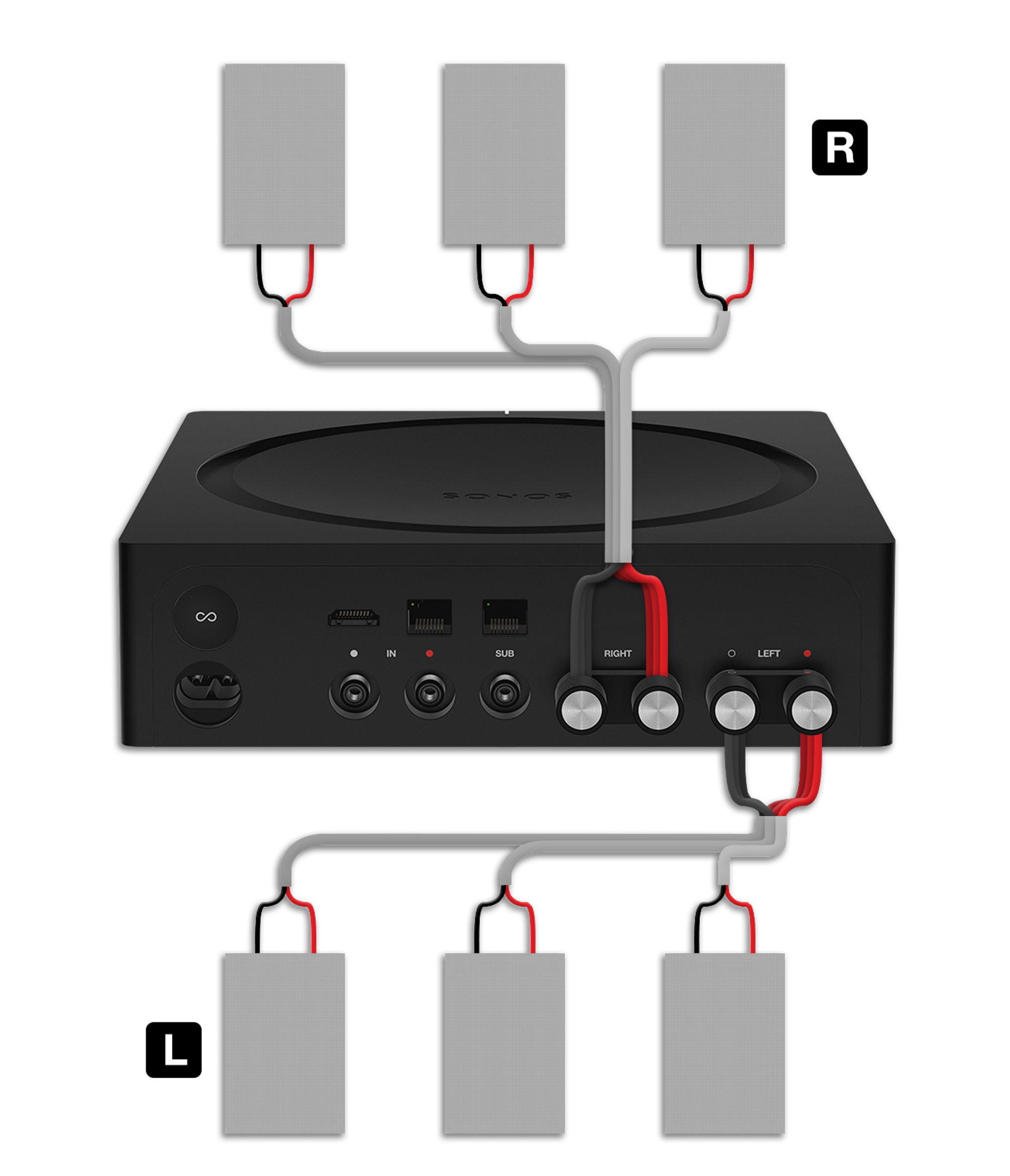 R

SONOS

IN

SUB

RIGHT

LEFT

L